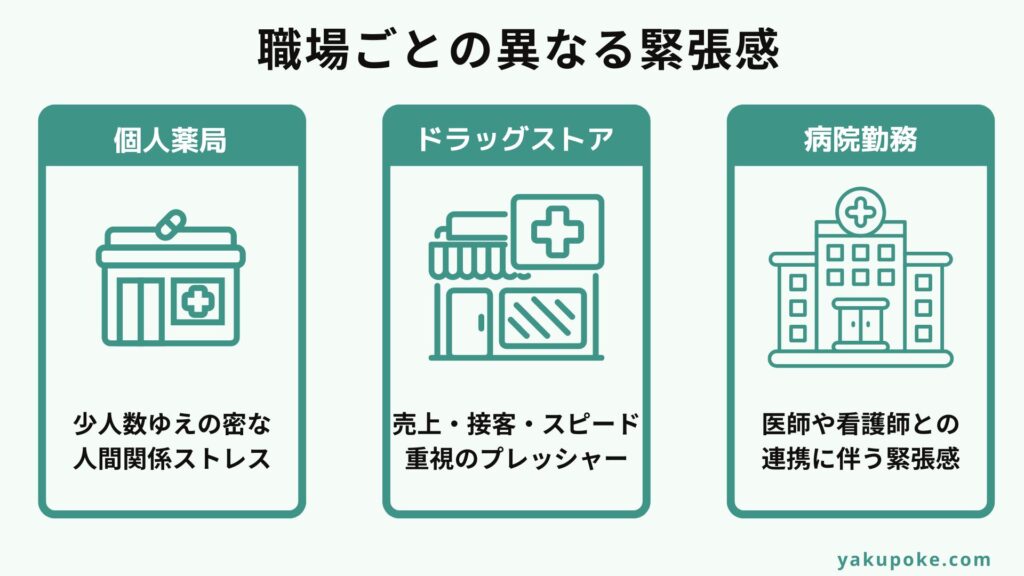 職場ごとの異なる緊張感

個人薬局

少人数ゆえの密な人間関係ストレス

ドラッグストア

売上・接客・スピード重視のプレッシャー

病院勤務

医師や看護師との連携に伴う緊張感

yakupoke.com